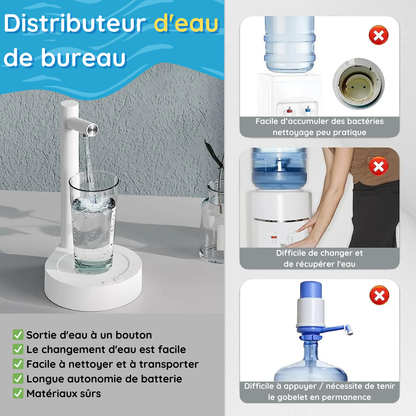 Distributeur d'eau de bureau

✅ Sortie d'eau à un bouton
✅ Le changement d'eau est facile
✅ Facile à nettoyer et à transporter
✅ Longue autonomie de batterie
✅ Matériaux sûrs

Facile d'accumuler des bactéries nettoyage peu pratique

Difficile de changer et de récupérer l'eau

Difficile à appuyer / nécessite de tenir le gobelet en permanence